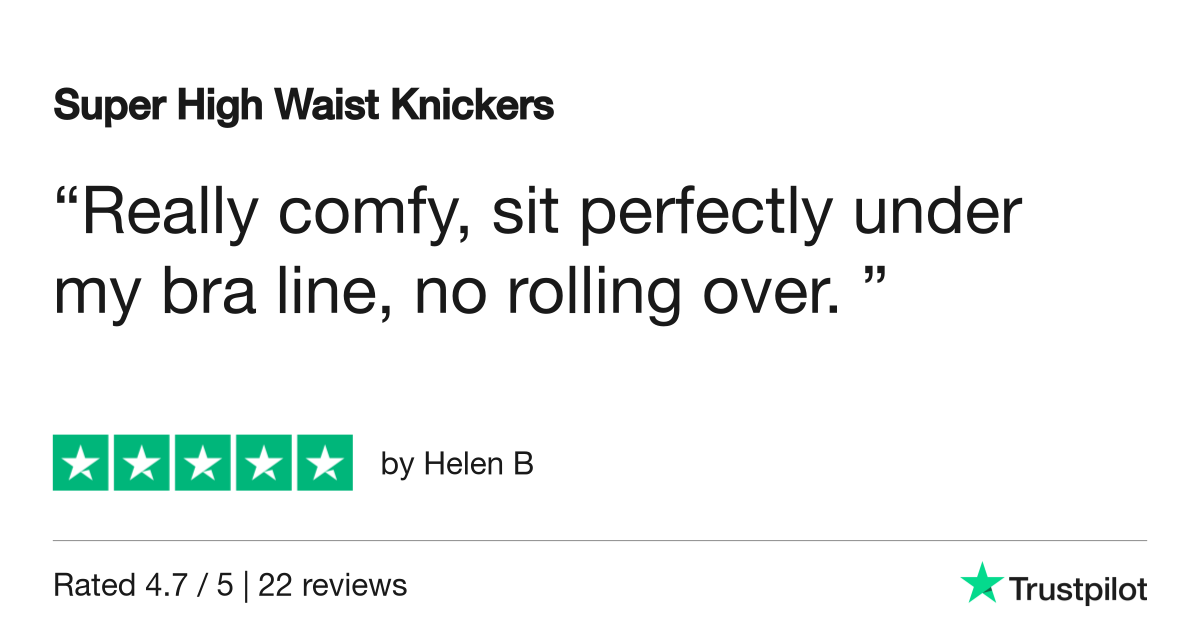 Super High Waist Knickers

"Really comfy, sit perfectly under my bra line, no rolling over. "

by Helen B

Rated 4.7 / 5 | 22 reviews

Trustpilot